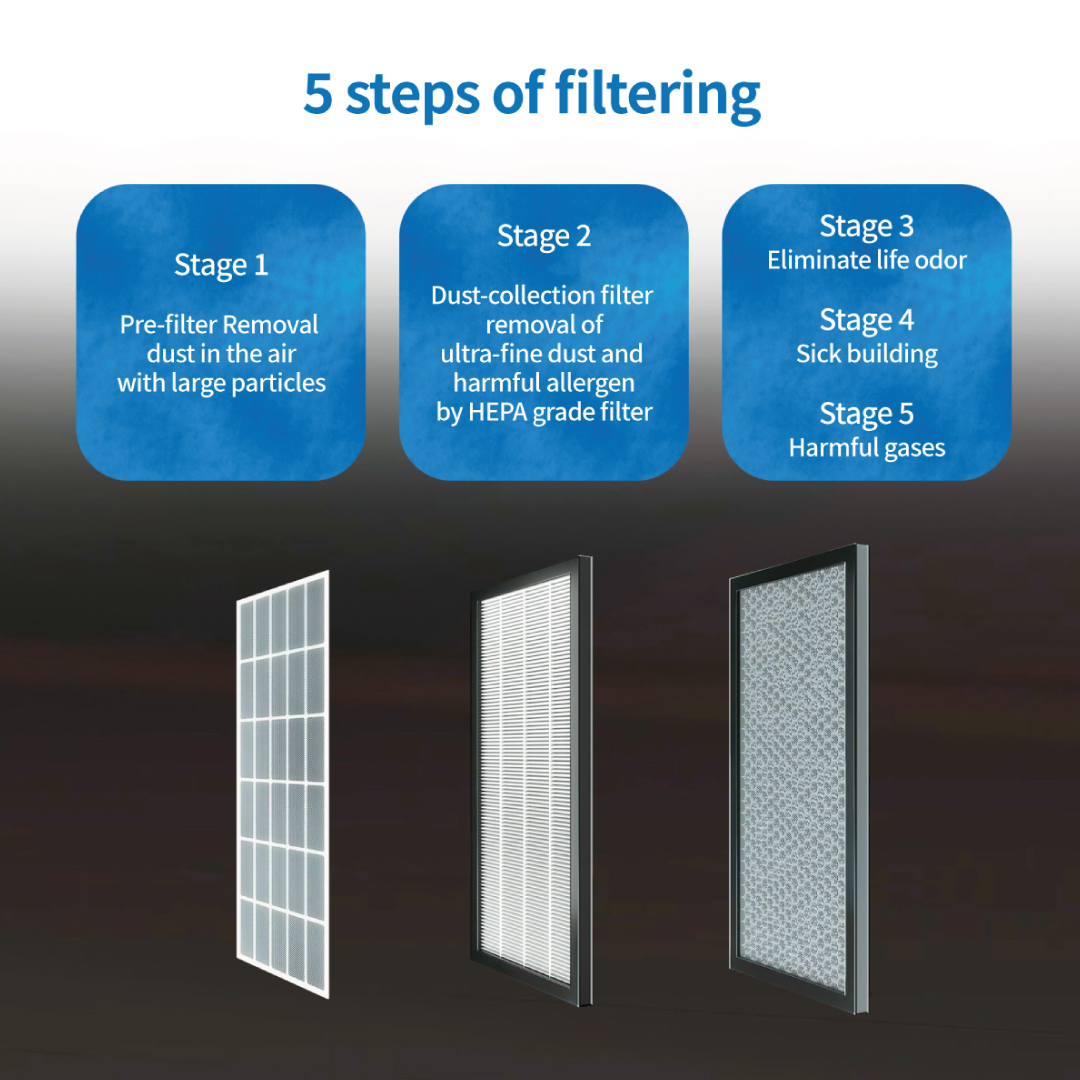 5 steps of filtering

Stage 1

Pre-filter Removal dust in the air with large particles

Stage 2

Dust-collection filter removal of ultra-fine dust and harmful allergen by HEPA grade filter

Stage 3
Eliminate life odor

Stage 4
Sick building

Stage 5
Harmful gases