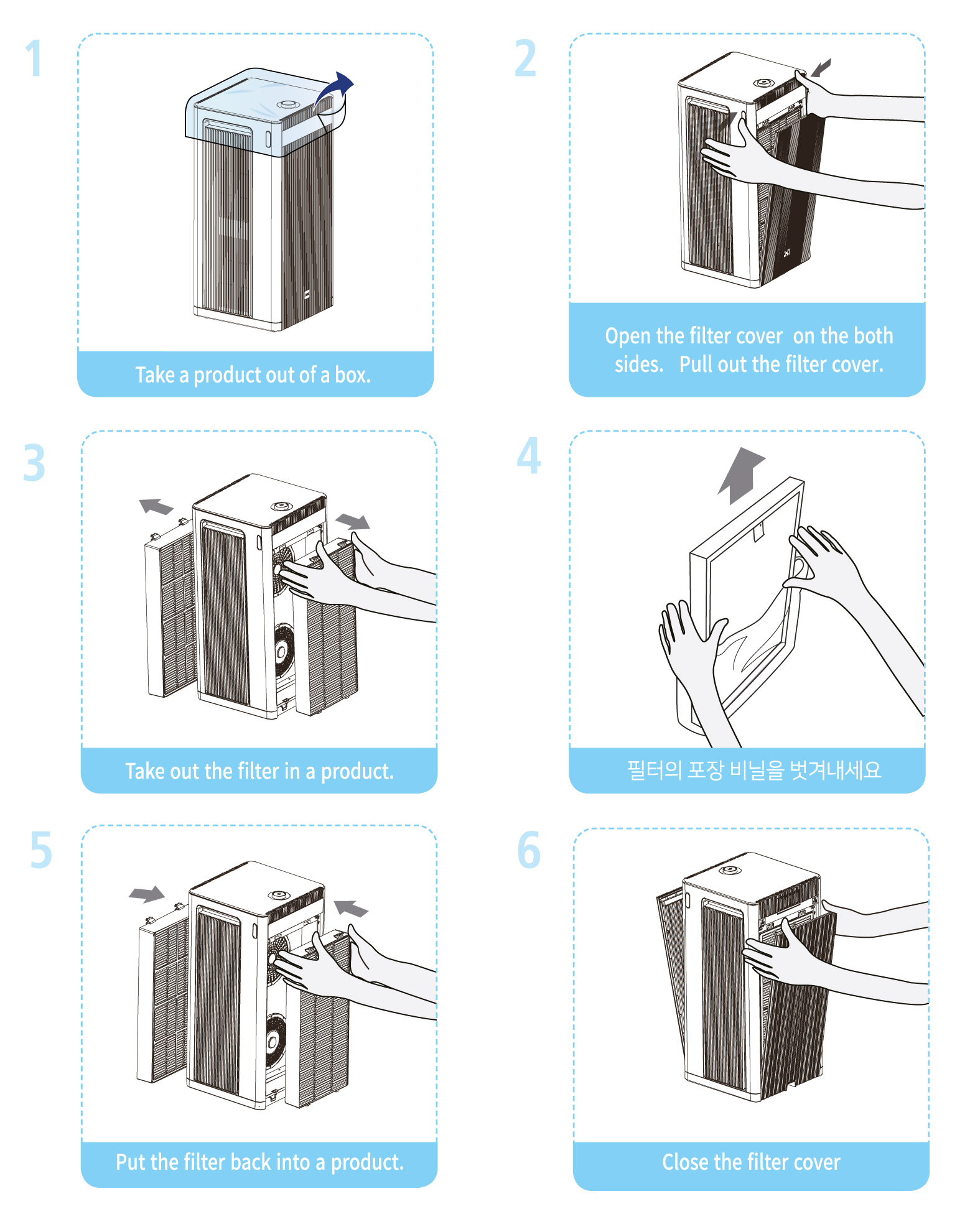 1

Take a product out of a box.

2

Open the filter cover  on the both sides.   Pull out the filter cover.

3

Take out the filter in a product.

4

필터의 포장 비닐을 벗겨내세요

5

Put the filter back into a product.

6

Close the filter cover