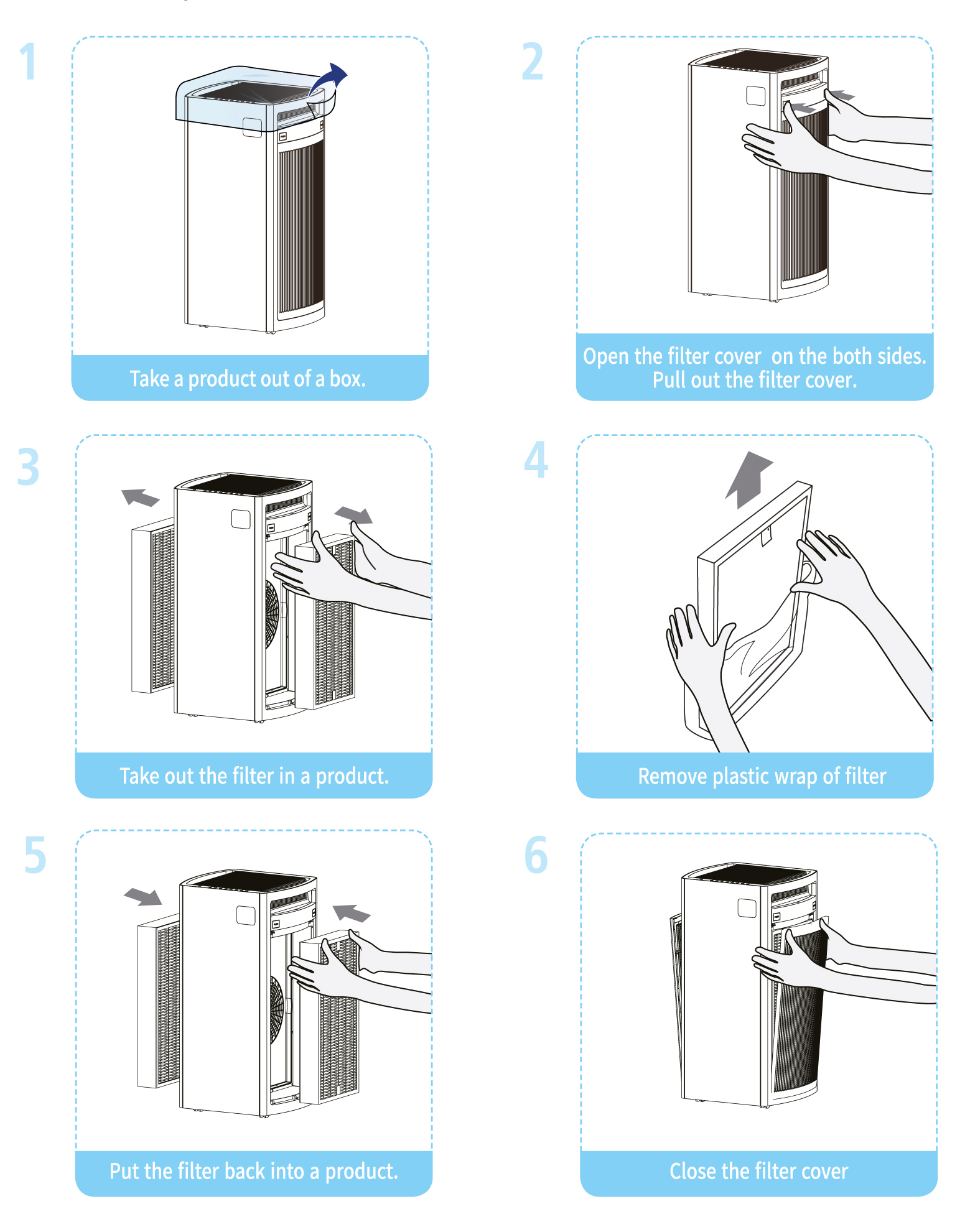 1

Take a product out of a box.

2

Open the filter cover  on the both sides.
Pull out the filter cover.

3

Take out the filter in a product.

4

Remove plastic wrap of filter

5

Put the filter back into a product.

6

Close the filter cover