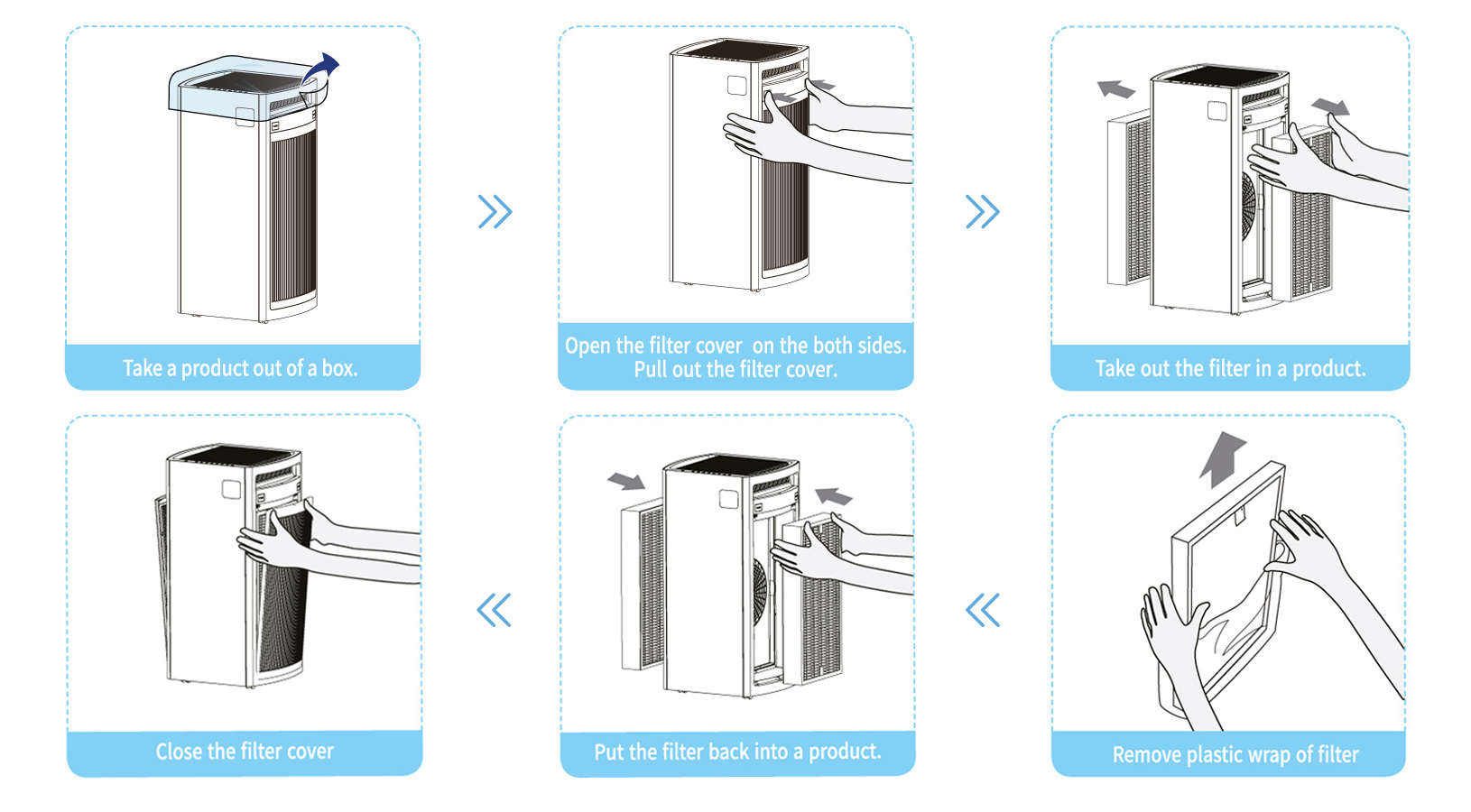 Take a product out of a box.

Open the filter cover  on the both sides.
Pull out the filter cover.

Take out the filter in a product.

Remove plastic wrap of filter

Put the filter back into a product.

Close the filter cover