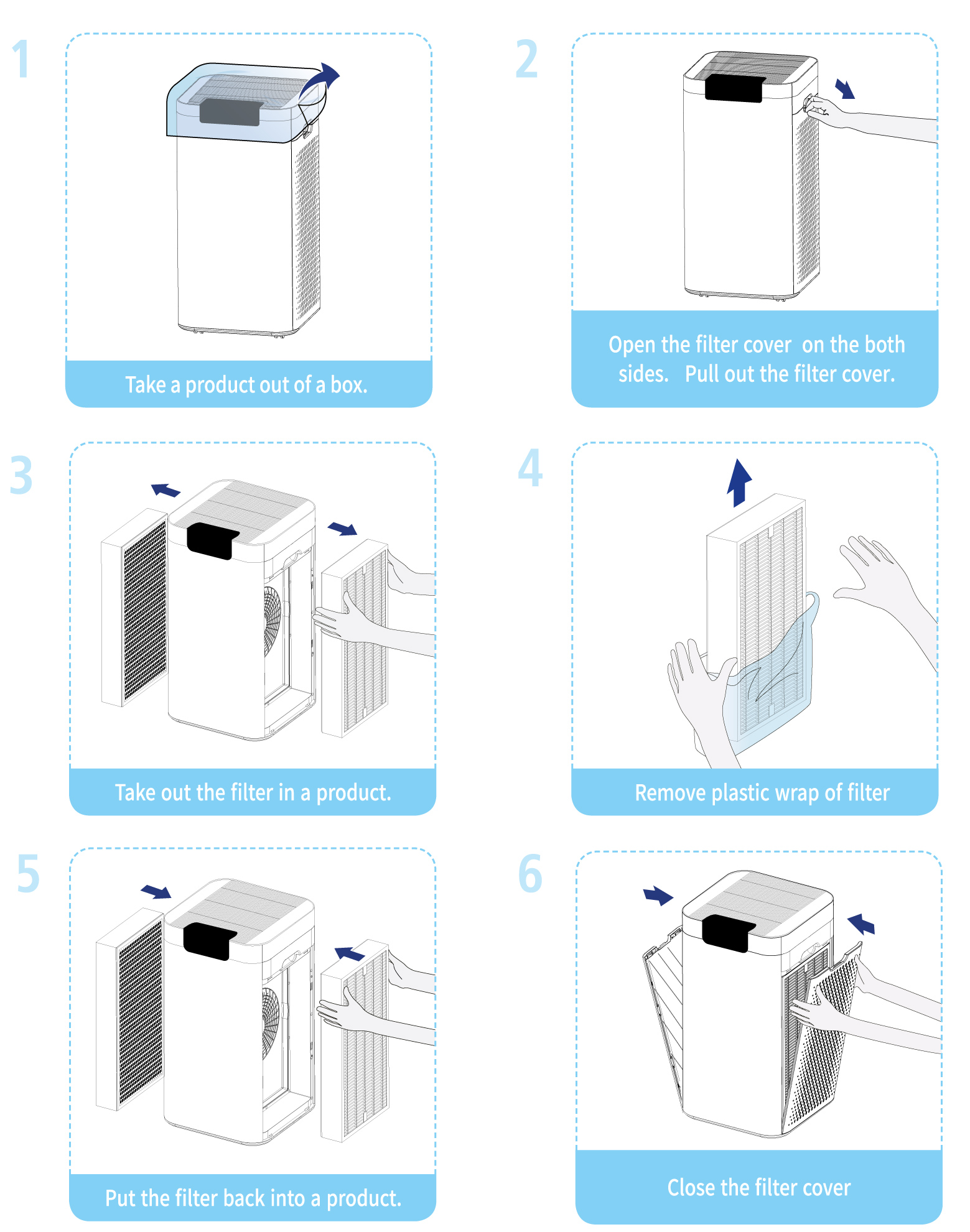 1

Take a product out of a box.

2

Open the filter cover on the both sides. Pull out the filter cover.

3

Take out the filter in a product.

4

Remove plastic wrap of filter

5

Put the filter back into a product.

6

Close the filter cover