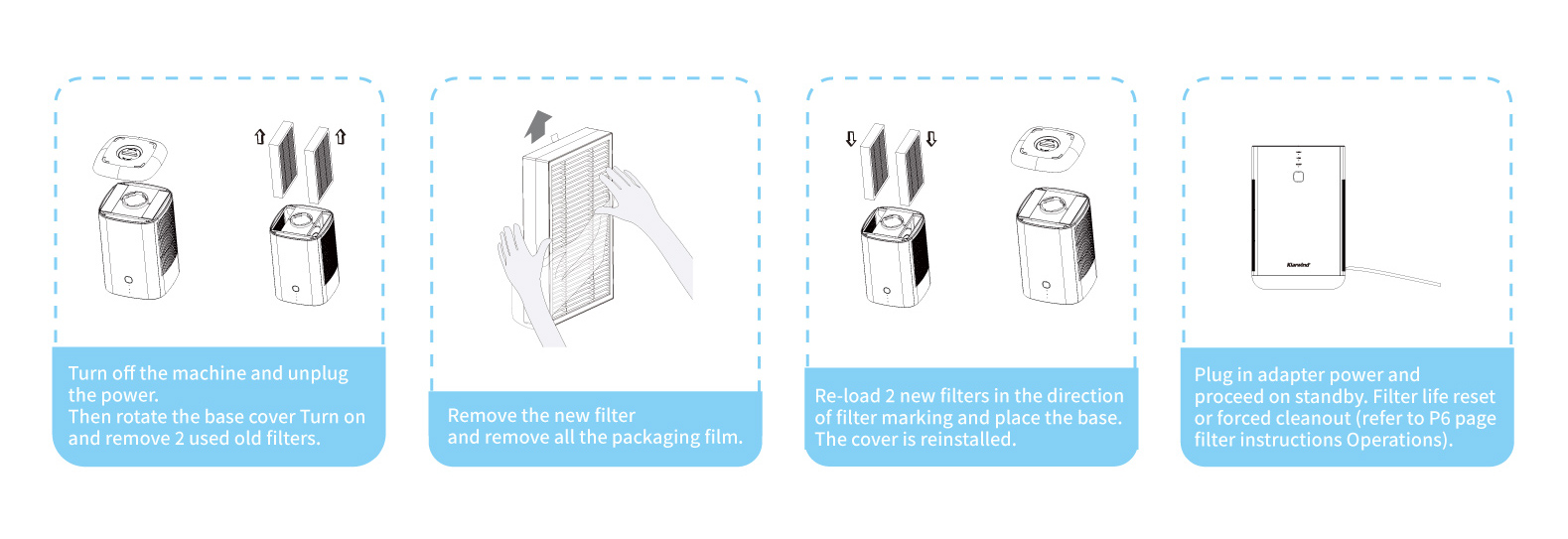 Turn off the machine and unplug the power.
Then rotate the base cover Turn on and remove 2 used old filters.

Remove the new filter and remove all the packaging film.

Re-load 2 new filters in the direction of filter marking and place the base. The cover is reinstalled.

Klarwind

Plug in adapter power and proceed on standby. Filter life reset or forced cleanout (refer to P6 page filter instructions Operations).